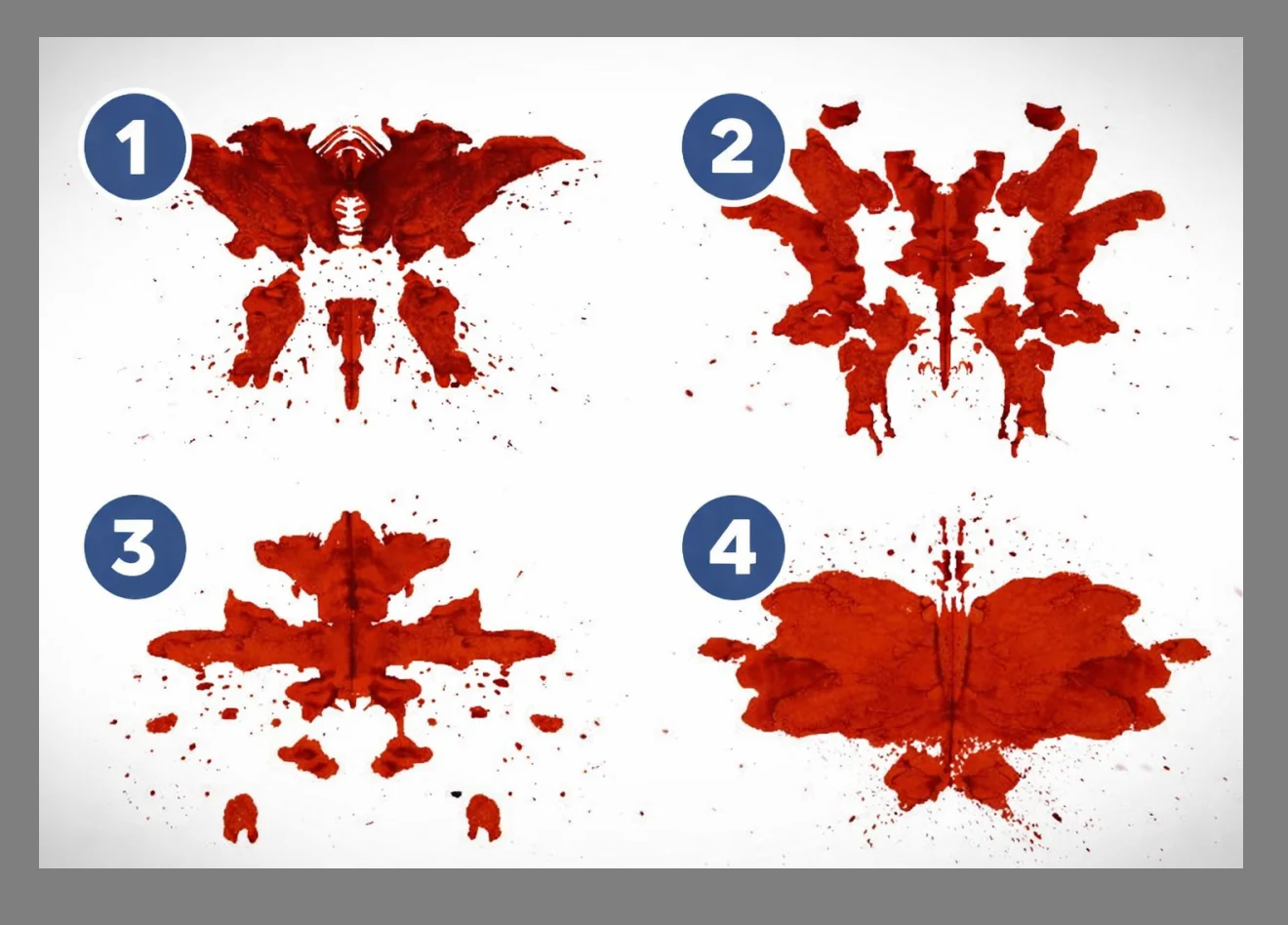 1

2

3

4