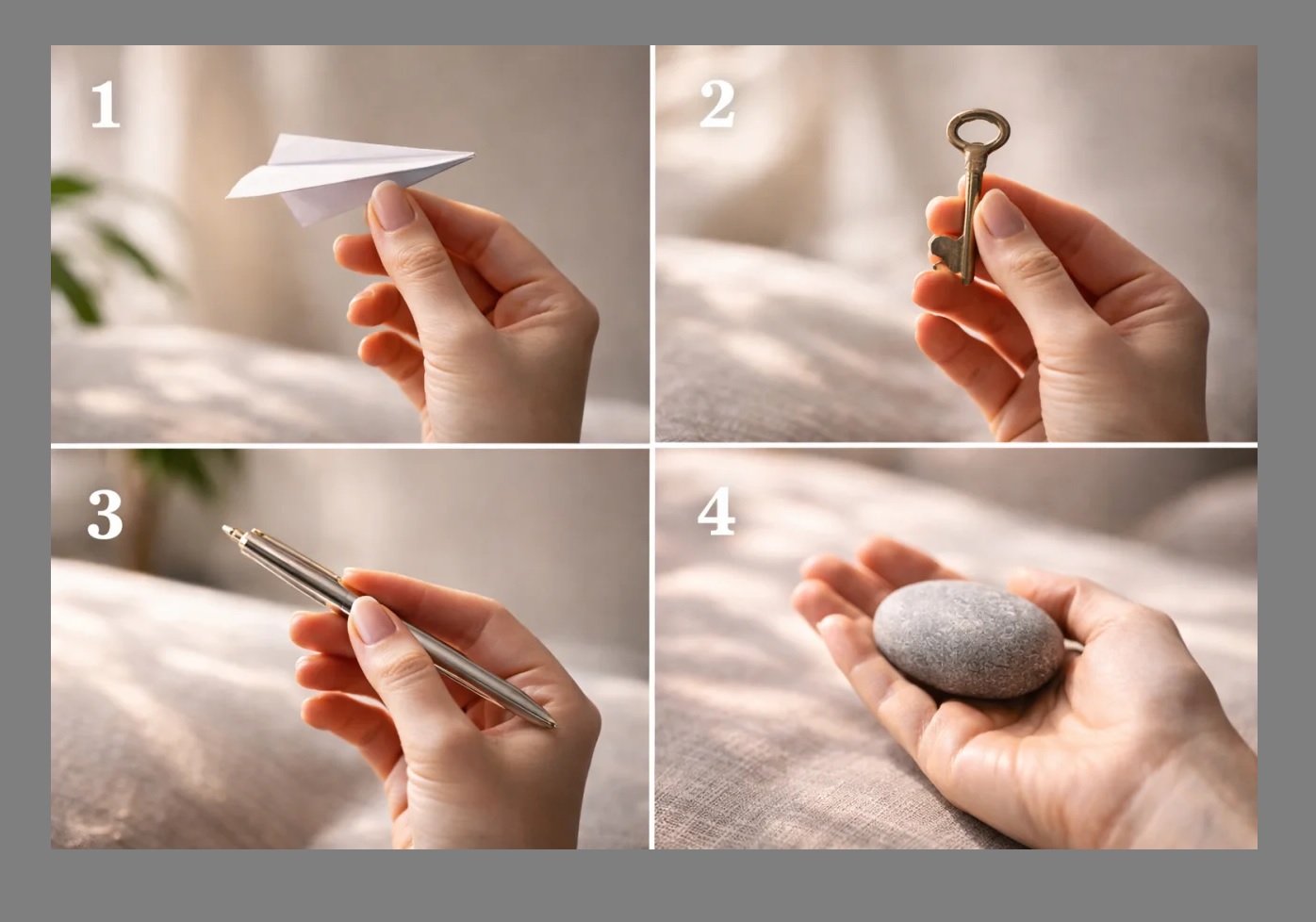 1

2

3

4