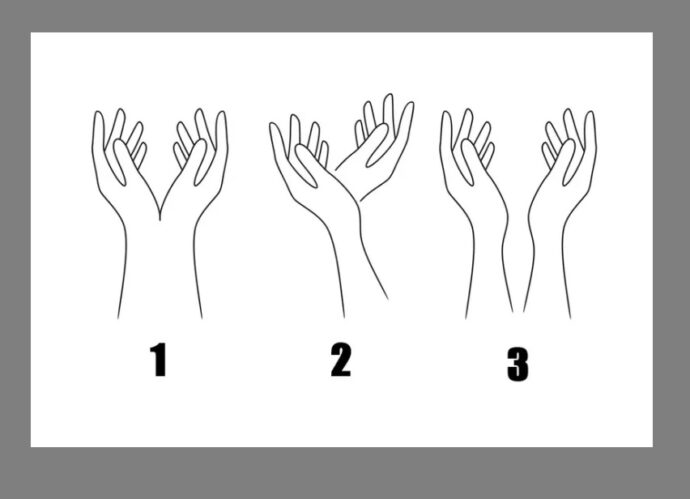 1

2

3