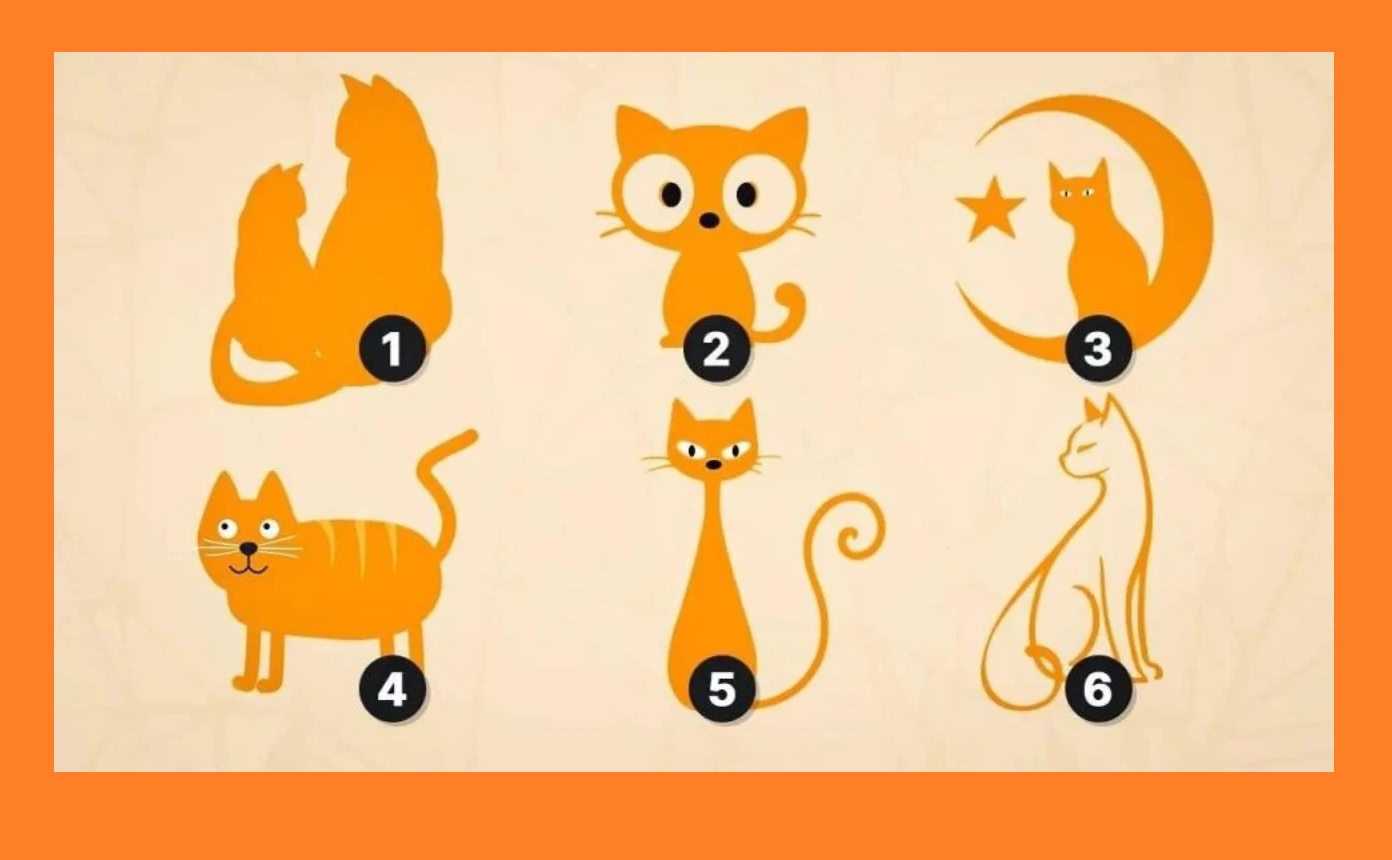 1
2
3
4
5
6