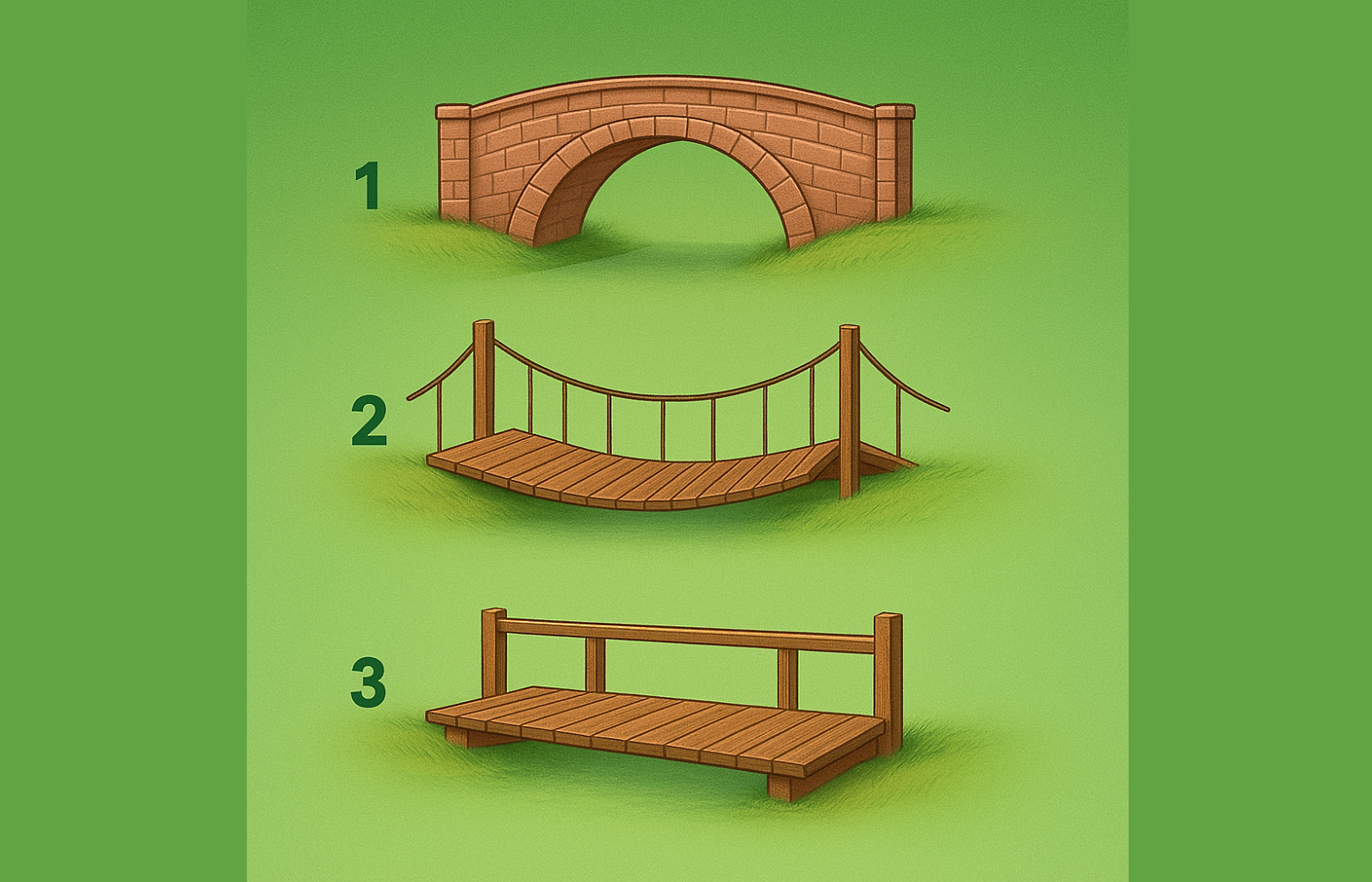 1

2

3