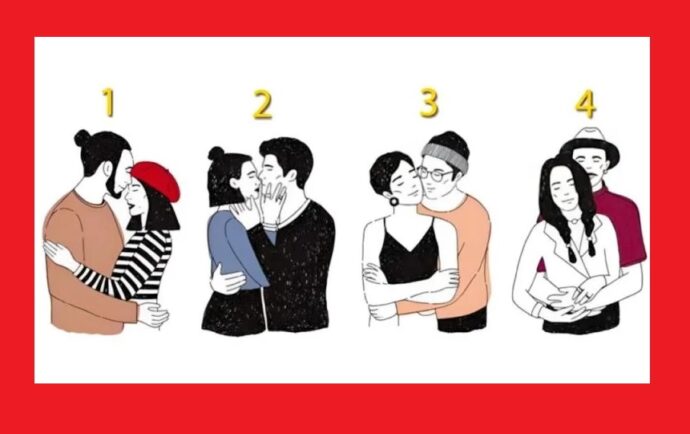 1

2

3

4