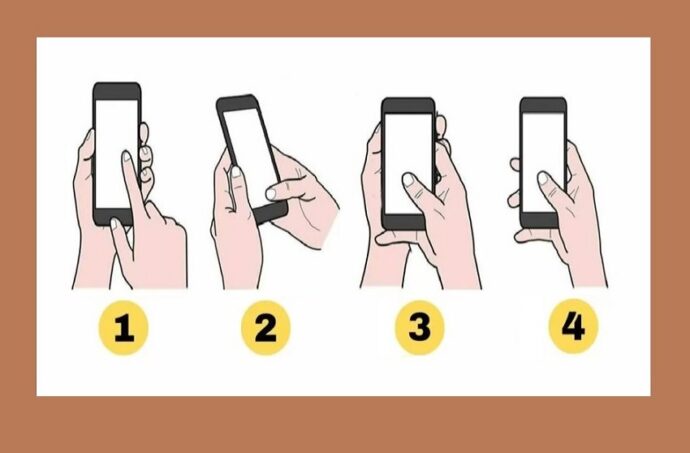 1
2
3
4