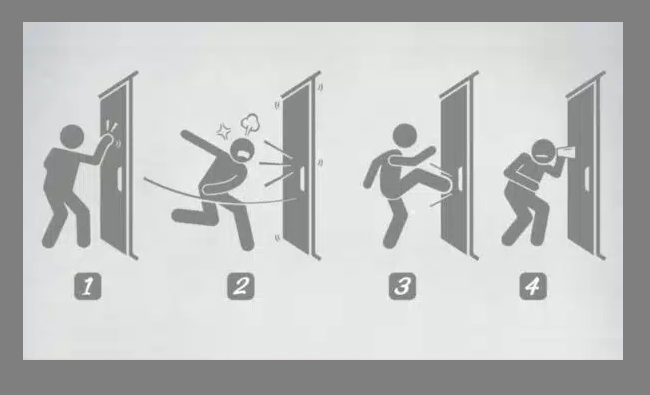 1

2

3

4