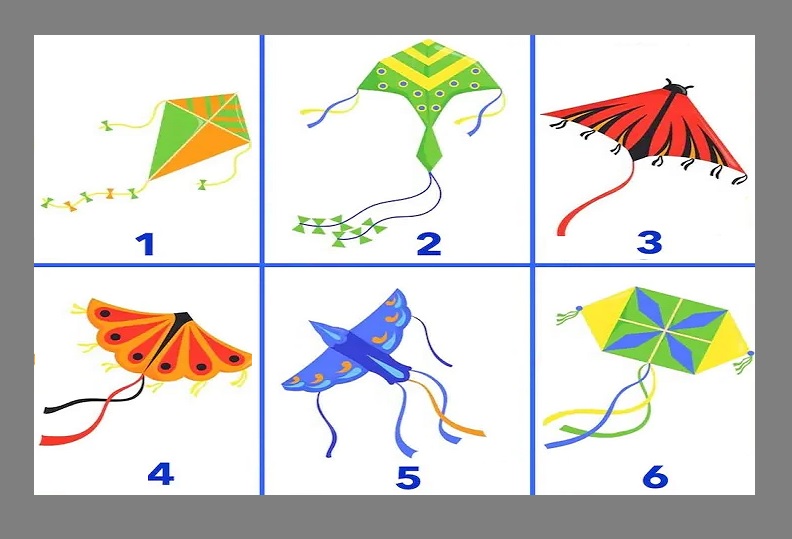 1

2

3

4

5

6