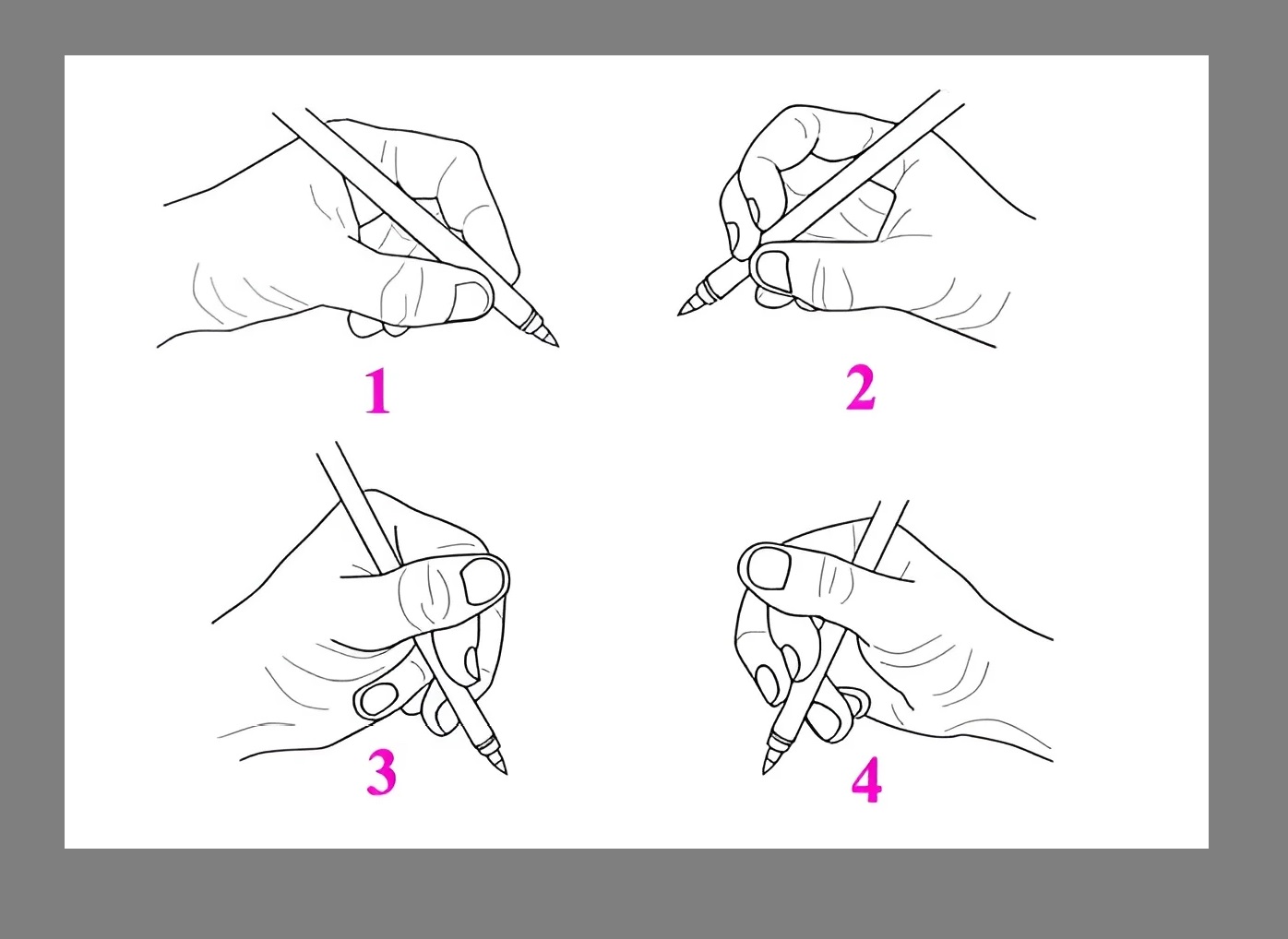 1

2

3

4