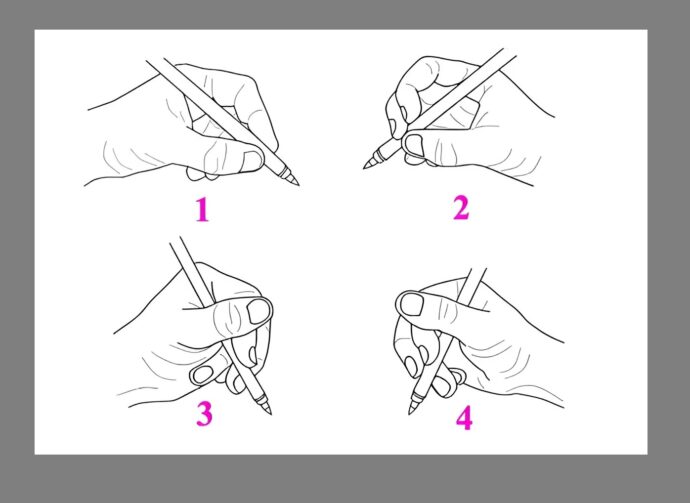 1

2

3

4