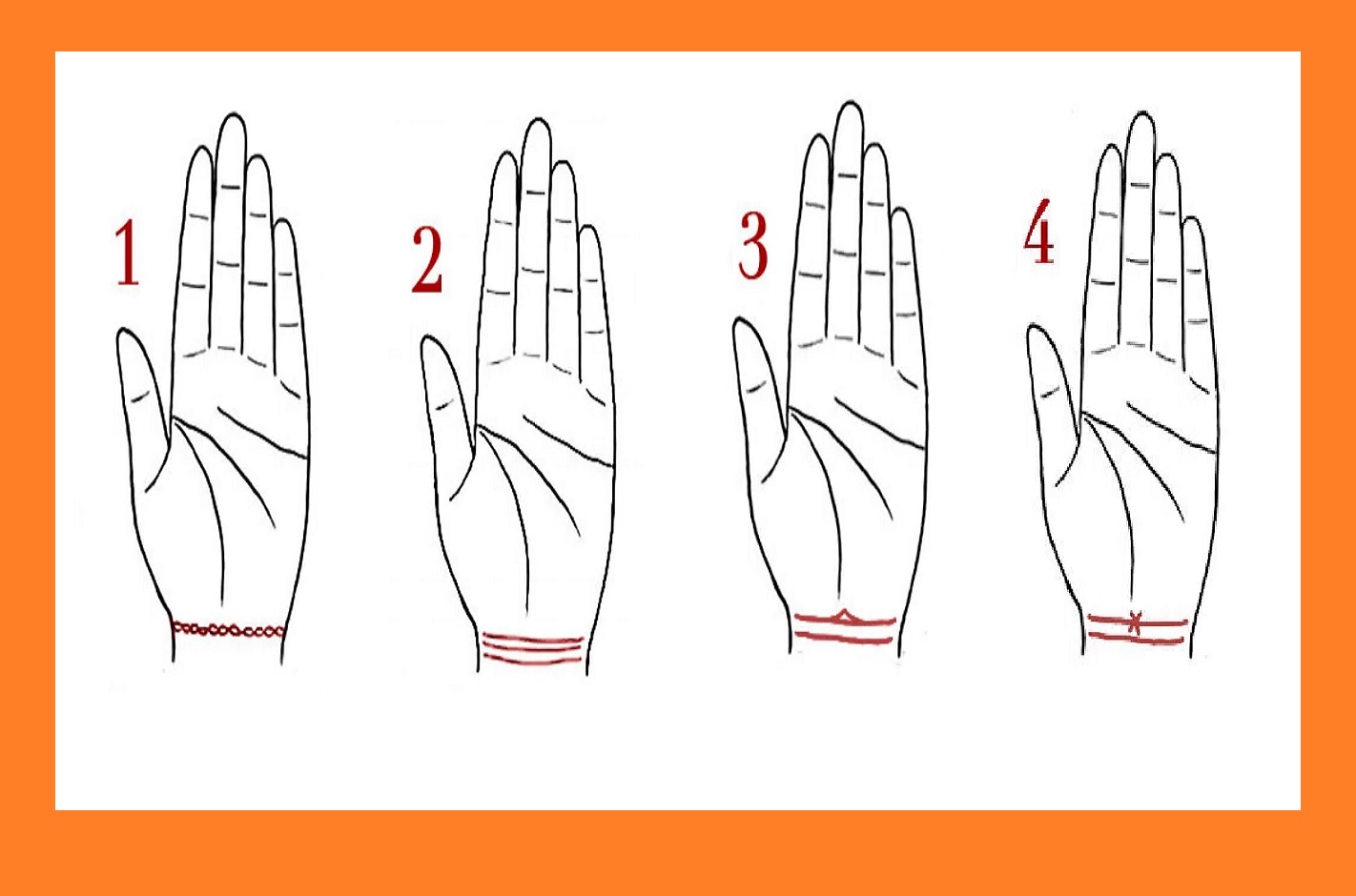 1
2
3
4