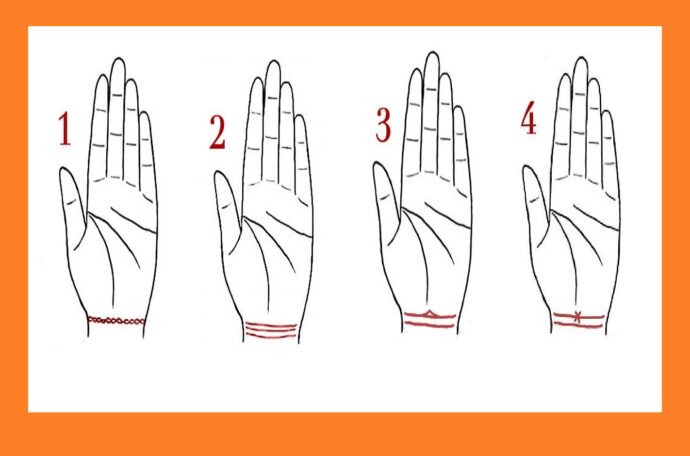 1

2

3

4