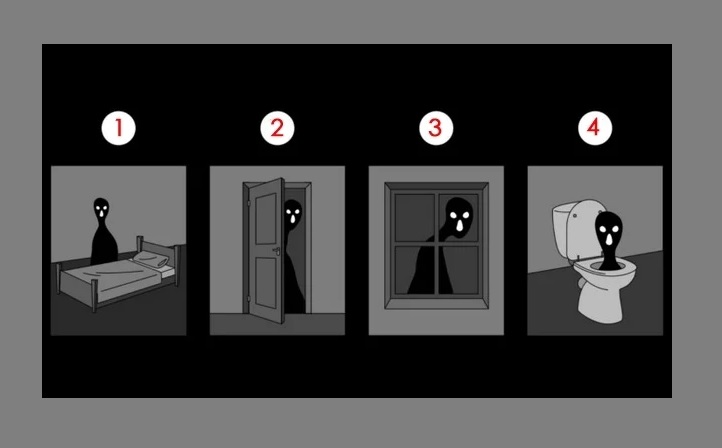 1

2

3

4