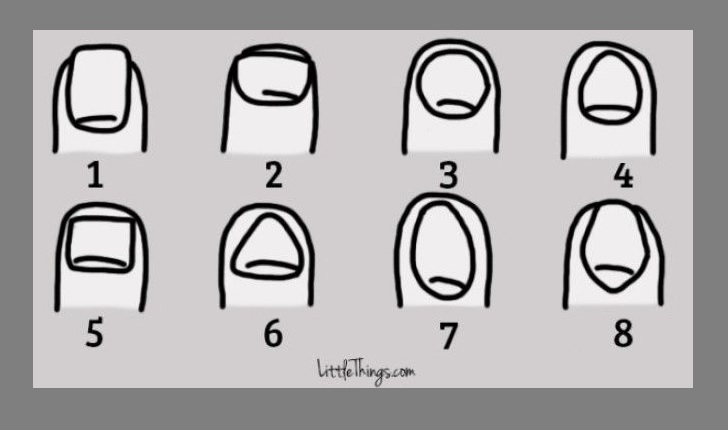 1 2 3 4

5 6 7 8

LittleThings.com