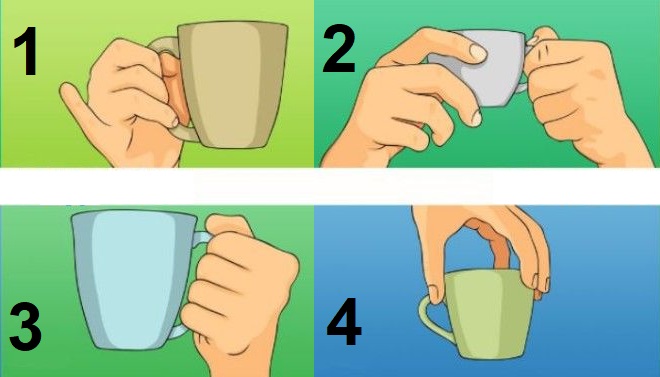 1

2

3

4