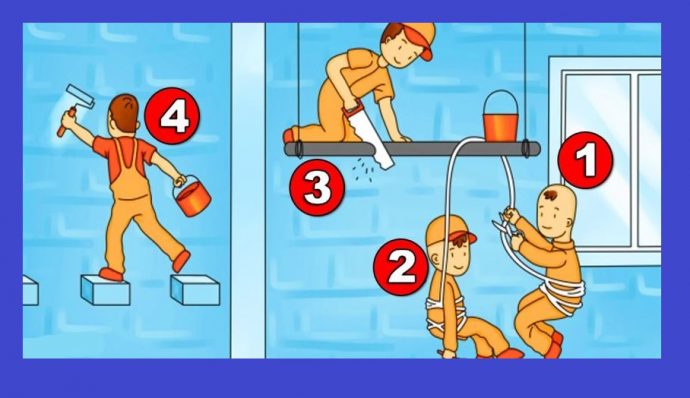 4
3
1
2