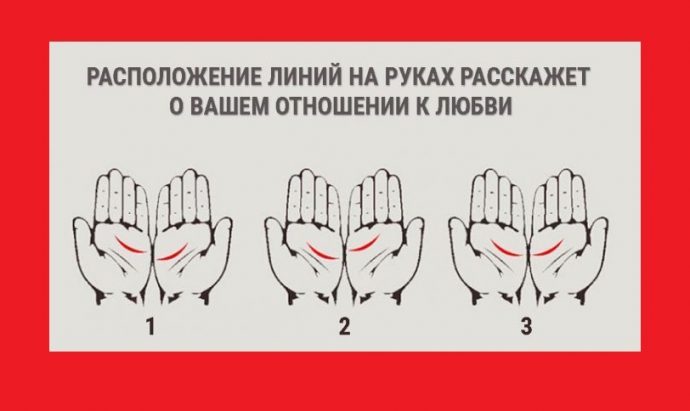 РАСПОЛОЖЕНИЕ ЛИНИЙ НА РУКАХ РАССКАЖЕТ О ВАШЕМ ОТНОШЕНИИ К ЛЮБВИ

1

2

3