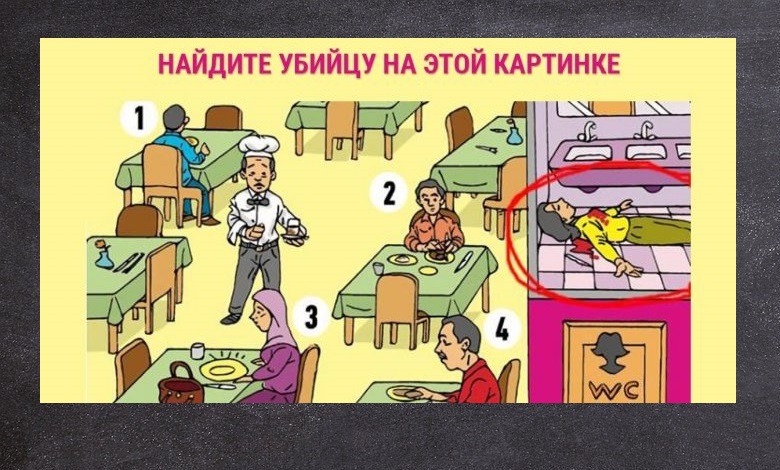 НАЙДИТЕ УБИЙЦУ НА ЭТОЙ КАРТИНКЕ

1

2

3

4

WC